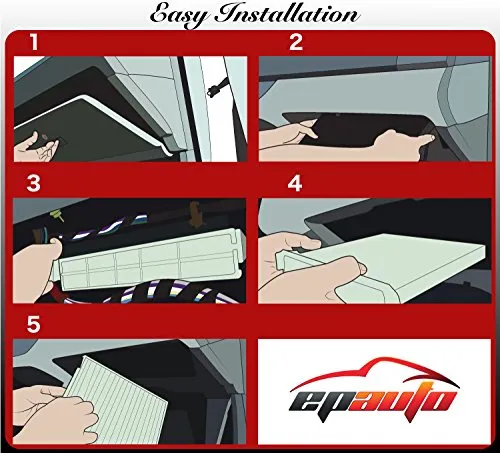 Easy Installation

1

2

3

4

5

epauto